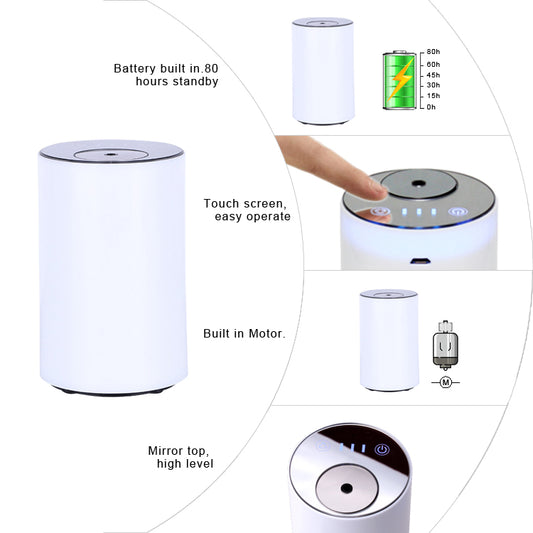 Battery built in.80 hours standby

80h
60h
45h
30h
15h
0h

Touch screen, easy operate

Built in Motor.

M

Mirror top, high level